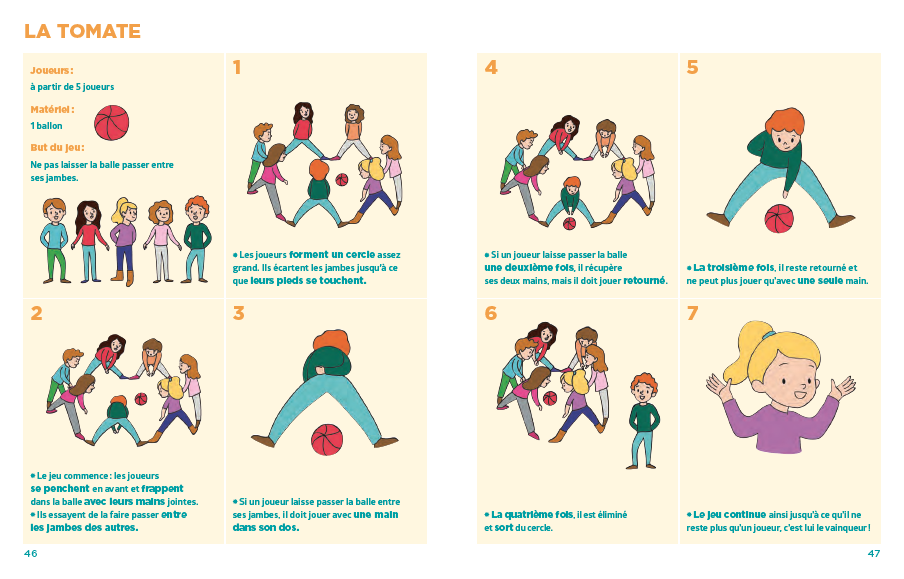 LA TOMATE

Joueurs :
à partir de 5 joueurs

Matériel :
1 ballon

But du jeu :
Ne pas laisser la balle passer entre ses jambes.

1

• Les joueurs forment un cercle assez grand. Ils écartent les jambes jusqu'à ce que leurs pieds se touchent.

2

• Le jeu commence : les joueurs se penchent en avant et frappent dans la balle avec leurs mains jointes.
• Ils essayent de la faire passer entre les jambes des autres.

3

• Si un joueur laisse passer la balle entre ses jambes, il doit jouer avec une main dans son dos.

46

4

• Si un joueur laisse passer la balle une deuxième fois, il récupère ses deux mains, mais il doit jouer retourné.

5

• La troisième fois, il reste retourné et ne peut plus jouer qu'avec une seule main.

6

• La quatrième fois, il est éliminé et sort du cercle.

7

• Le jeu continue ainsi jusqu'à ce qu'il ne reste plus qu'un joueur, c'est lui le vainqueur !

47