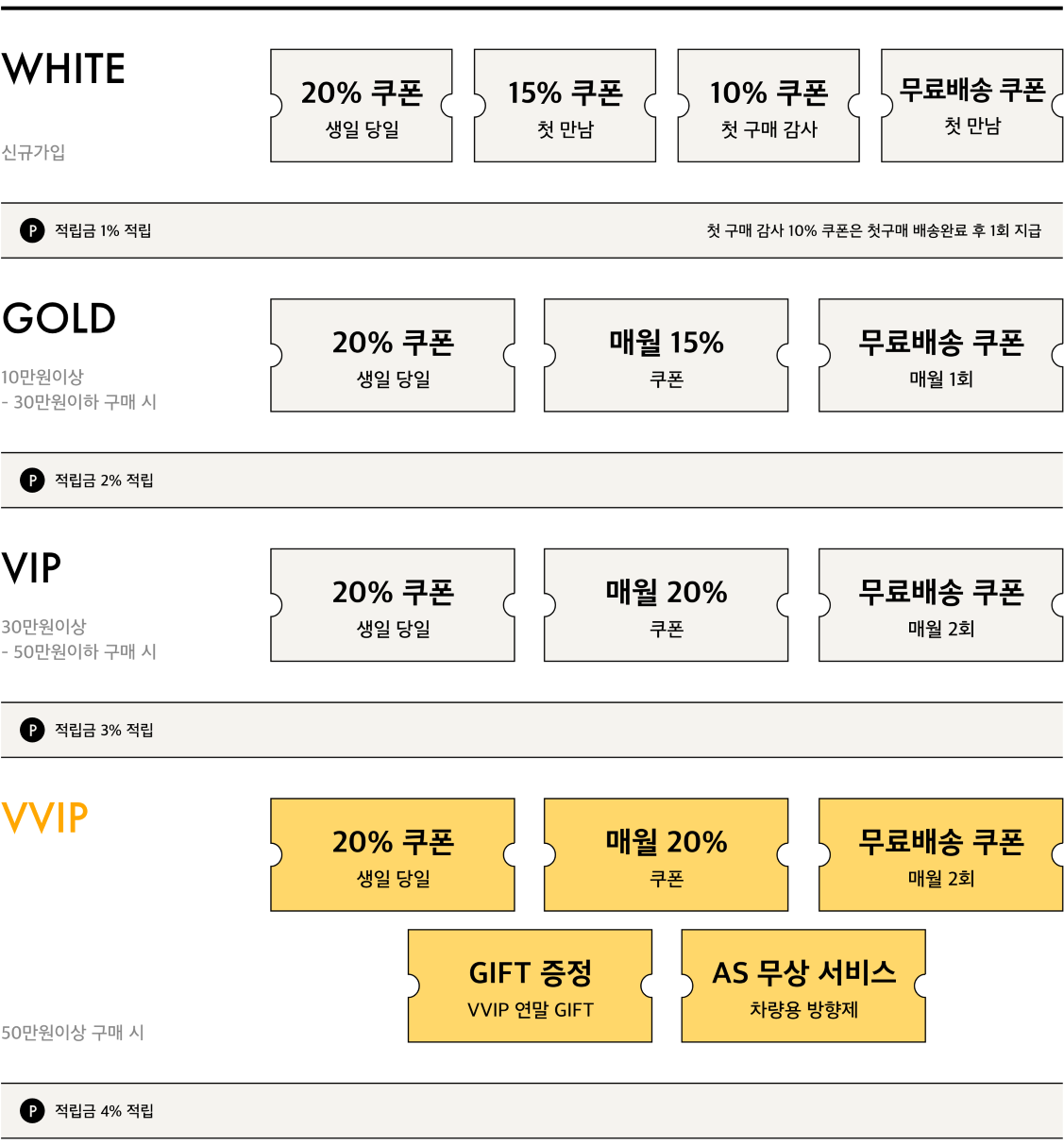 WHITE

신규가입

20% 쿠폰
생일 당일

15% 쿠폰
첫 만남

10% 쿠폰
첫 구매 감사

무료배송 쿠폰
첫 만남

P 적립금 1% 적립

첫 구매 감사 10% 쿠폰은 첫구매 배송완료 후 1회 지급

GOLD

10만원이상
- 30만원이하 구매 시

20% 쿠폰
생일 당일

매월 15%
쿠폰

무료배송 쿠폰
매월 1회

P 적립금 2% 적립

VIP

30만원이상
- 50만원이하 구매 시

20% 쿠폰
생일 당일

매월 20%
쿠폰

무료배송 쿠폰
매월 2회

P 적립금 3% 적립

VVIP

20% 쿠폰
생일 당일

매월 20%
쿠폰

무료배송 쿠폰
매월 2회

GIFT 증정
VVIP 연말 GIFT

AS 무상 서비스
차량용 방향제

50만원이상 구매 시

P 적립금 4% 적립