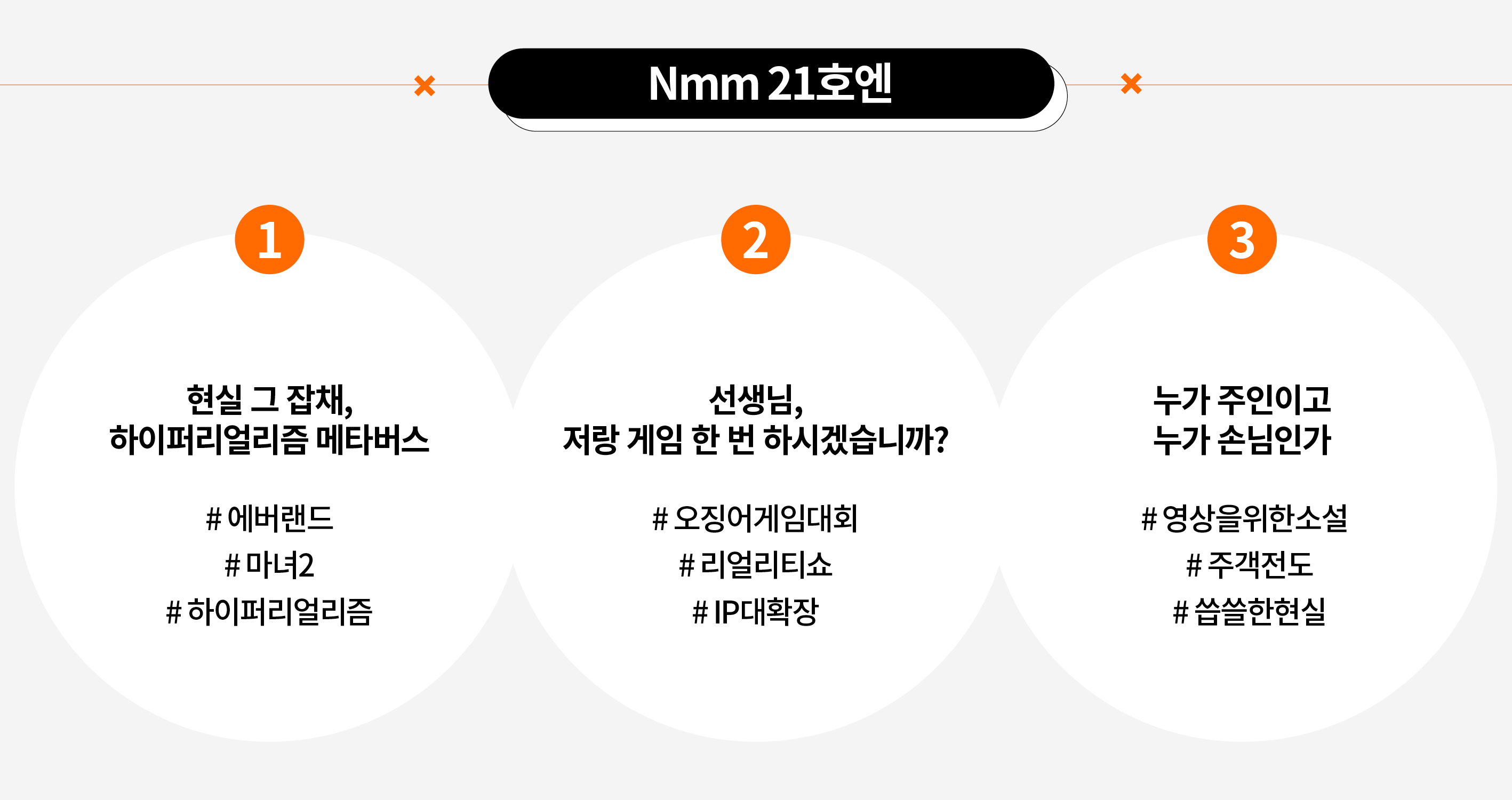 Nmm 21호엔

1

현실 그 잡채,
하이퍼리얼리즘 메타버스

# 에버랜드
# 마녀2
# 하이퍼리얼리즘

2

선생님,
저랑 게임 한 번 하시겠습니까?

# 오징어게임대회
# 리얼리티쇼
# IP대확장

3

누가 주인이고
누가 손님인가

# 영상을위한소설
# 주객전도
# 씁쓸한현실