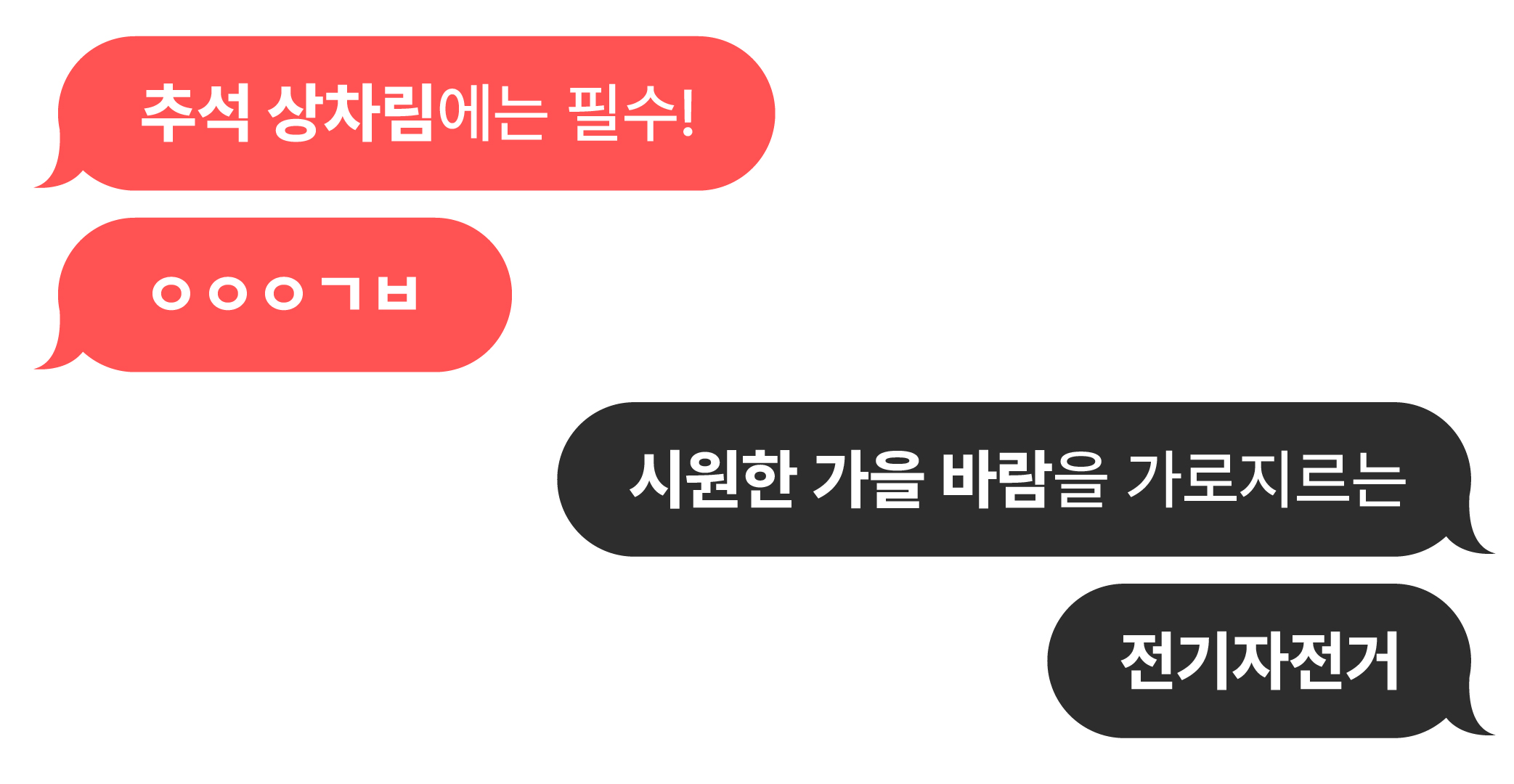 추석 상차림에는 필수!

ㅇㅇㅇㄱㅂ

시원한 가을 바람을 가로지르는

전기자전거