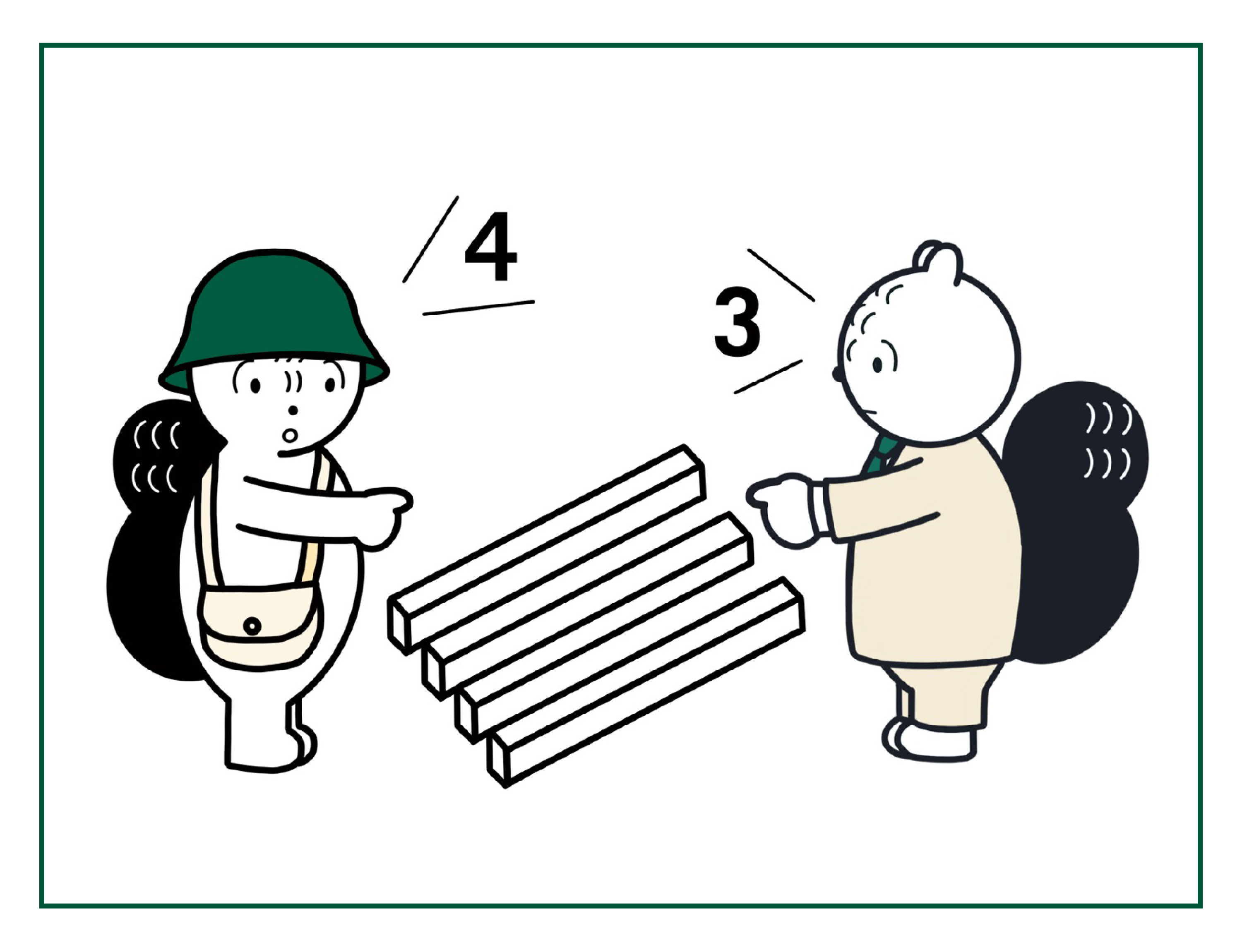 4

3